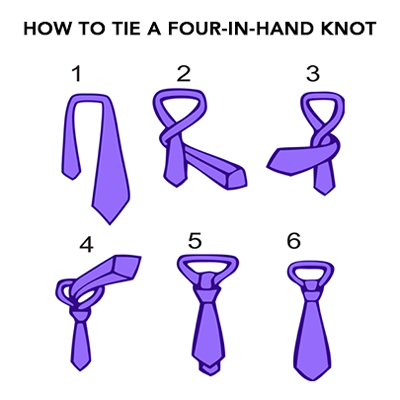 HOW TO TIE A FOUR-IN-HAND KNOT

1

2

3

4

5

6