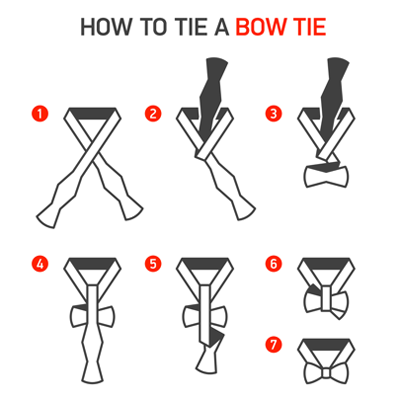 HOW TO TIE A BOW TIE

1

2

3

4

5

6

7